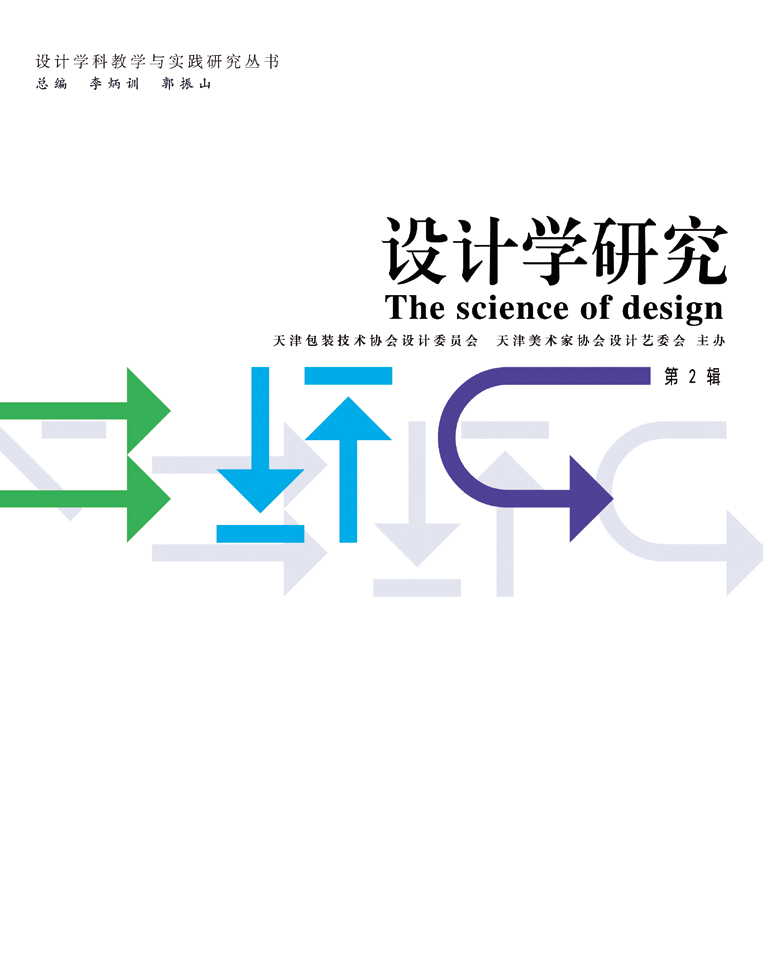 设计学科教学与实践研究丛书
总编 李炳训 郭振山

设计学研究
The science of design
天津包装技术协会设计委员会 天津美术家协会设计艺委会 主办

第2辑